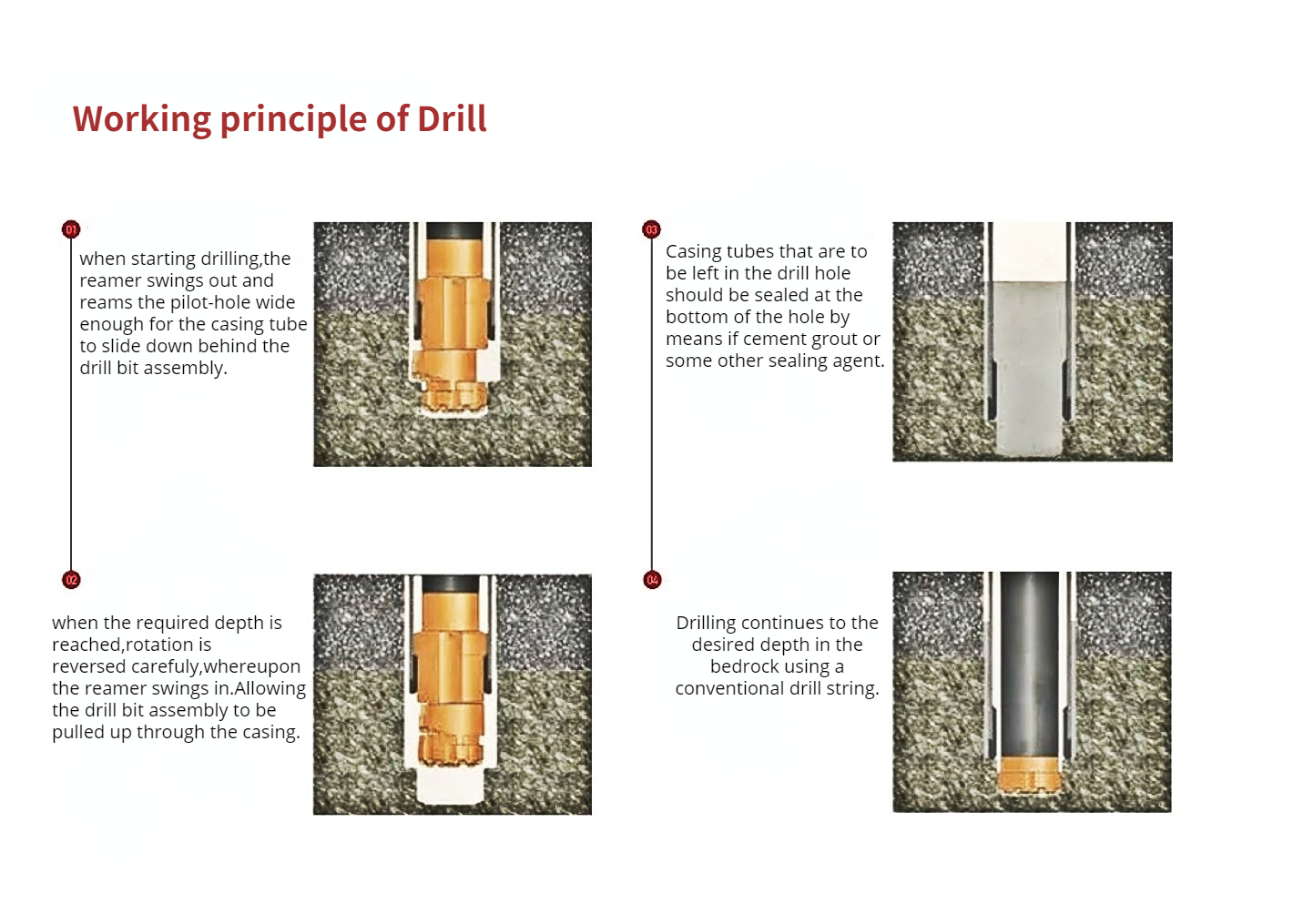 Working principle of Drill

01

when starting drilling,the reamer swings out and reams the pilot-hole wide enough for the casing tube to slide down behind the drill bit assembly.

02

when the required depth is reached,rotation is reversed carefuly,whereupon the reamer swings in.Allowing the drill bit assembly to be pulled up through the casing.

03

Casing tubes that are to be left in the drill hole should be sealed at the bottom of the hole by means if cement grout or some other sealing agent.

04

Drilling continues to the desired depth in the bedrock using a conventional drill string.